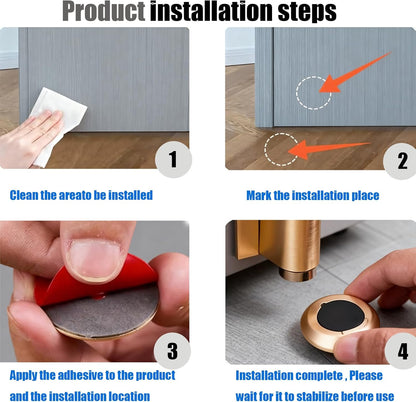 Product installation steps

1

Clean the areato be installed

2

Mark the installation place

3

Apply the adhesive to the product and the installation location

4

Installation complete , Please wait for it to stabilize before use